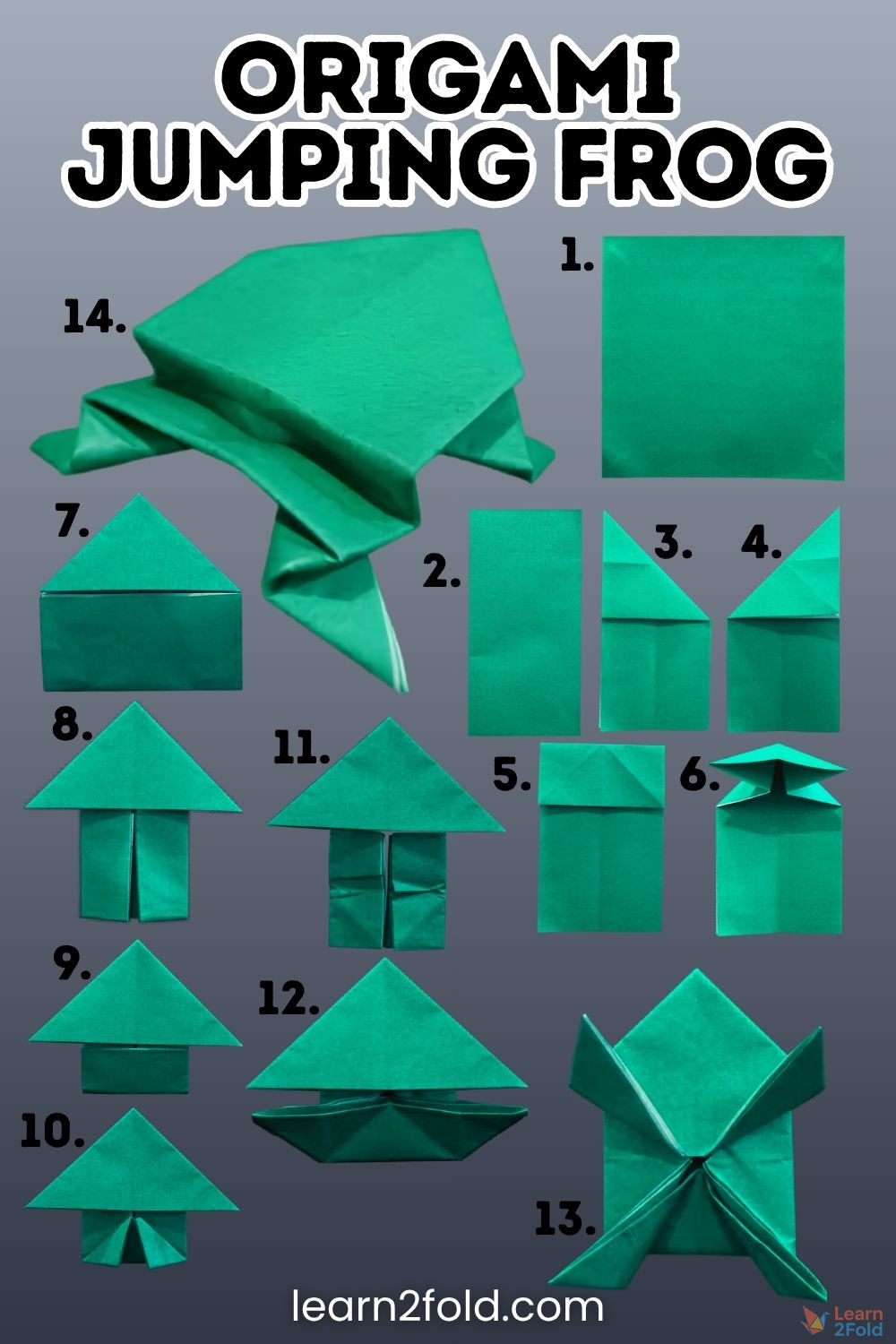 ORIGAMI JUMPING FROG

14.

1.

7.

2.

3.

4.

8.

11.

5.

6.

9.

12.

10.

13.

learn2fold.com

Learn 2Fold