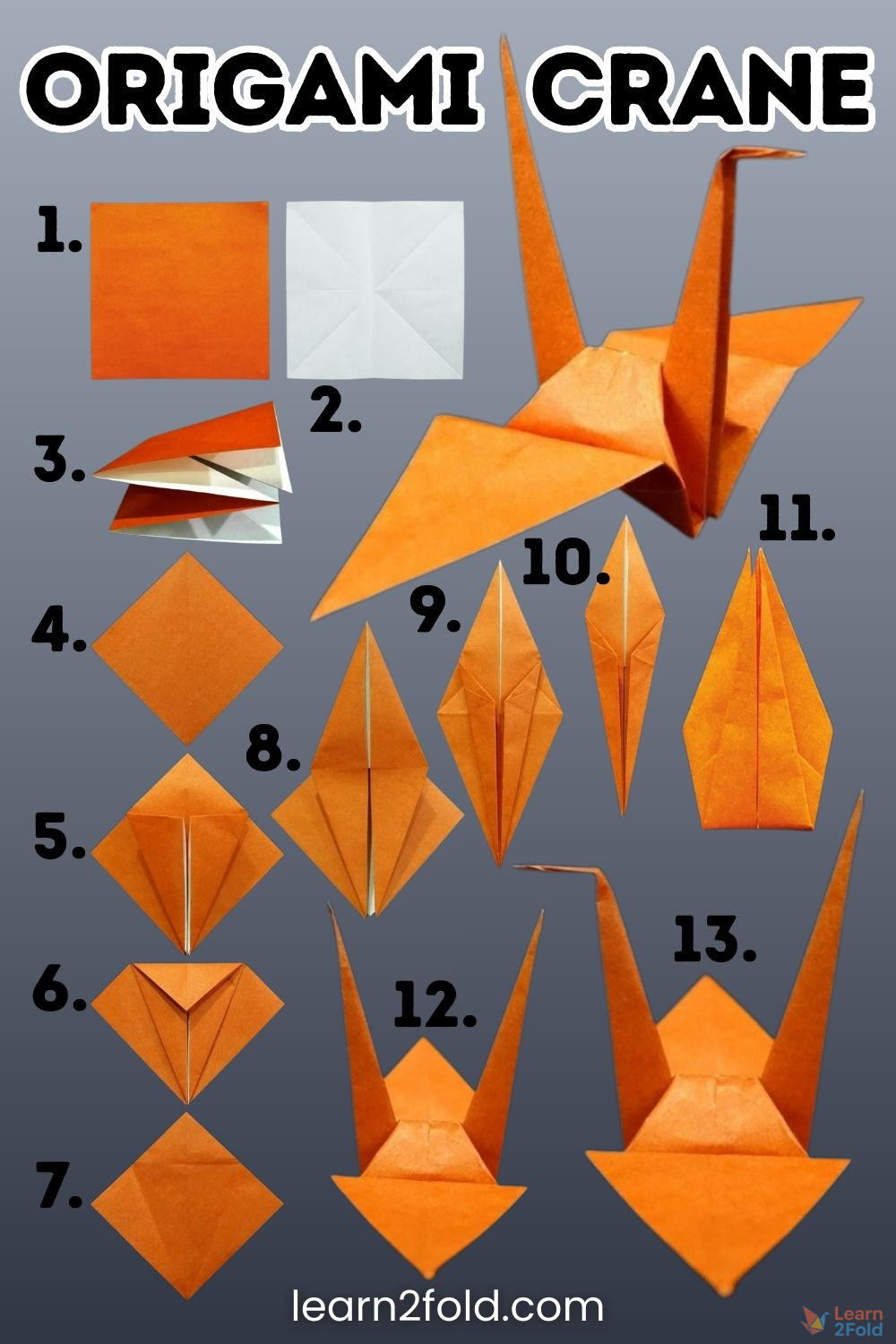 ORIGAMI CRANE

1.

2.

3.

4.

5.

6.

7.

8.

9.

10.

11.

12.

13.

learn2fold.com

Learn 2Fold