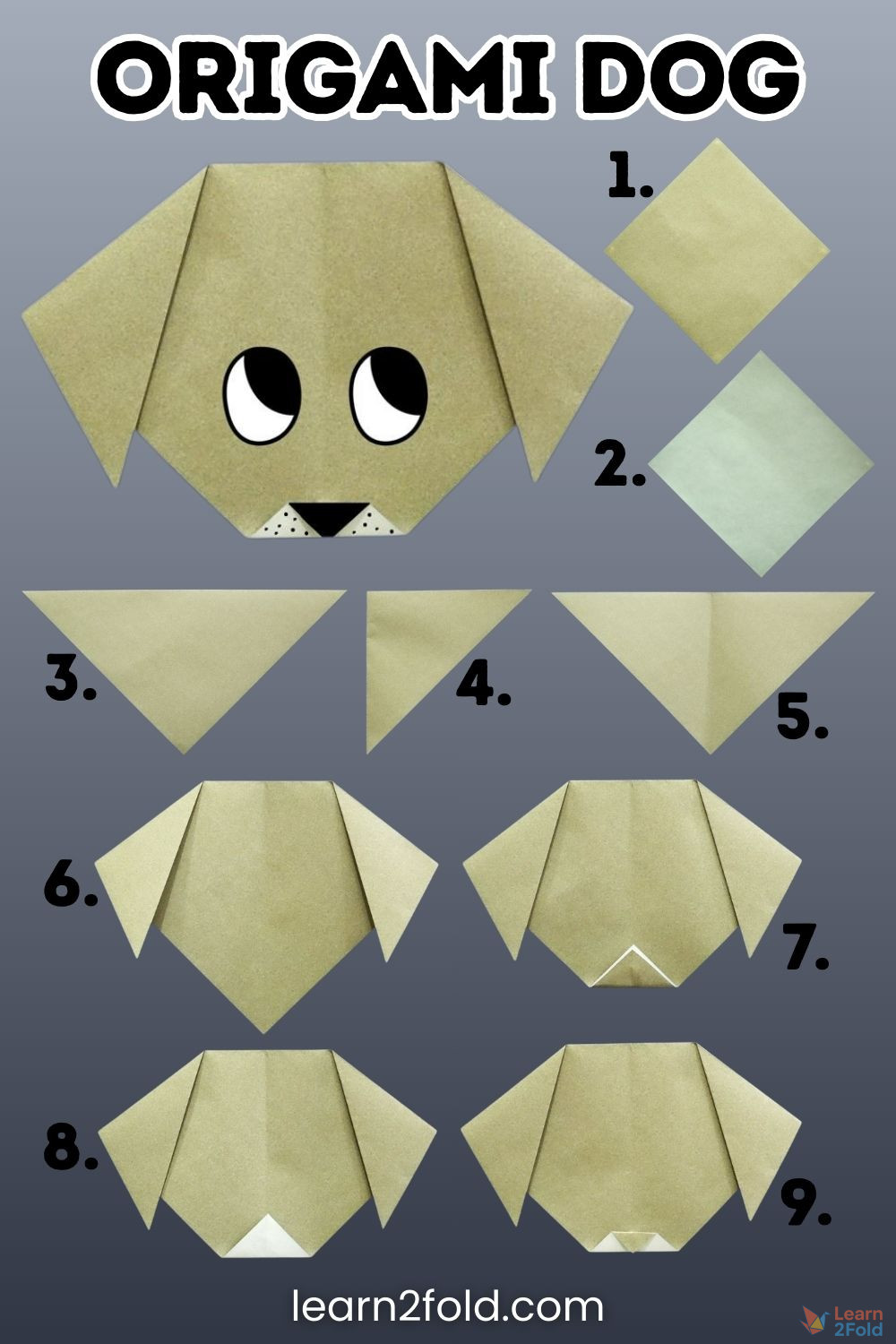 ORIGAMI DOG

1.

2.

3.

4.

5.

6.

7.

8.

9.

learn2fold.com

Learn 2Fold